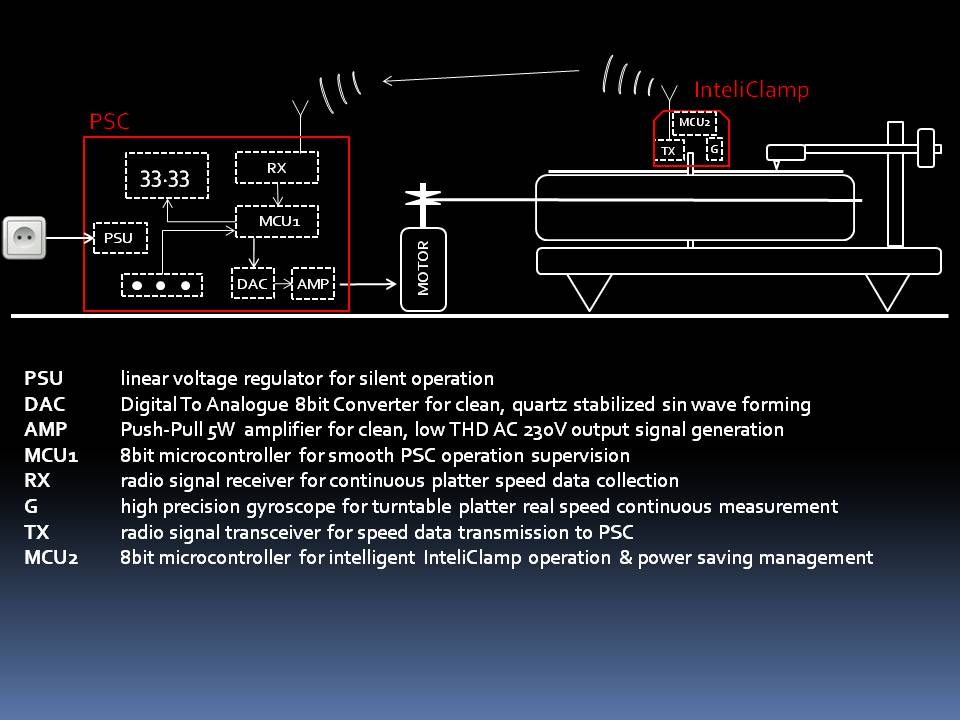 PSC

33.33

RX

MCU1

PSU

DAC

AMP

MOTOR

InteliClamp

MCU2

TX

G

| | |
|---|---|
| PSU | linear voltage regulator for silent operation |
| DAC | Digital To Analogue 8bit Converter for clean, quartz stabilized sin wave forming |
| AMP | Push-Pull 5W amplifier for clean, low THD AC 230V output signal generation |
| MCU1 | 8bit microcontroller for smooth PSC operation supervision |
| RX | radio signal receiver for continuous platter speed data collection |
| G | high precision gyroscope for turntable platter real speed continuous measurement |
| TX | radio signal transceiver for speed data transmission to PSC |
| MCU2 | 8bit microcontroller for intelligent InteliClamp operation & power saving management |