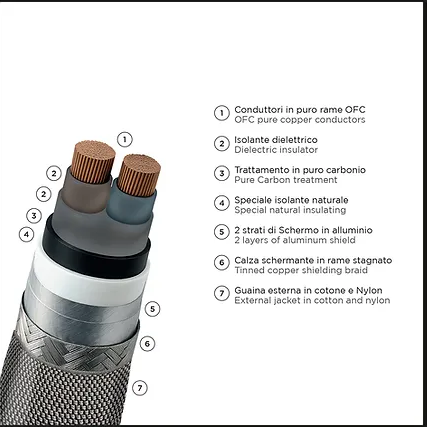 1
2
2
3
4
5
6
7

1 Conduttori in puro rame OFC
OFC pure copper conductors

2 Isolante dielettrico
Dielectric insulator

3 Trattamento in puro carbonio
Pure Carbon treatment

4 Speciale isolante naturale
Special natural insulating

5 2 strati di Schermo in alluminio
2 layers of aluminum shield

6 Calza schermante in rame stagnato
Tinned copper shielding braid

7 Guaina esterna in cotone e Nylon
External jacket in cotton and nylon